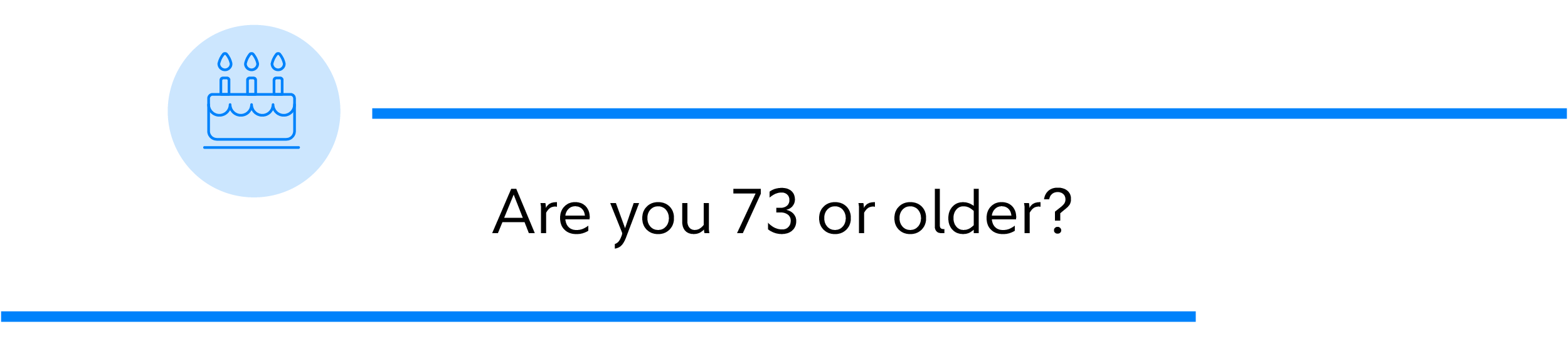 Are you 73 or older?